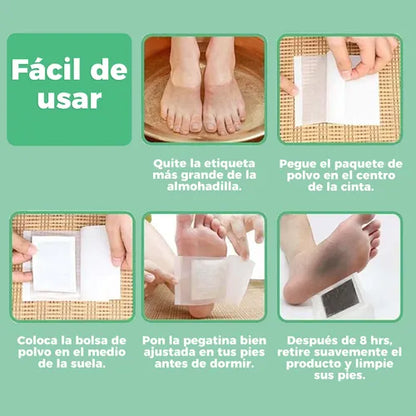 Fácil de usar

Quite la etiqueta más grande de la almohadilla.

Pegue el paquete de polvo en el centro de la cinta.

Coloca la bolsa de polvo en el medio de la suela.

Pon la pegatina bien ajustada en tus pies antes de dormir.

Después de 8 hrs, retire suavemente el producto y limpie sus pies.